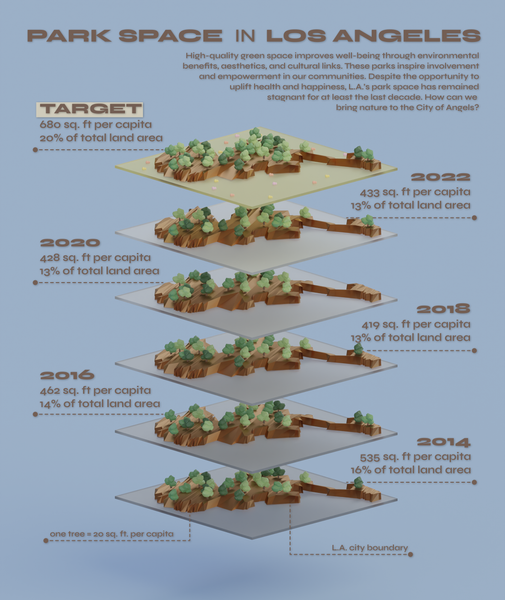 PARK SPACE IN LOS ANGELES

High-quality green space improves well-being through environmental benefits, aesthetics, and cultural links. These parks inspire involvement and empowerment in our communities. Despite the opportunity to uplift health and happiness, L.A.'s park space has remained stagnant for at least the last decade. How can we bring nature to the City of Angels?

TARGET
680 sq. ft per capita
20% of total land area

2022
433 sq. ft per capita
13% of total land area

2020
428 sq. ft per capita
13% of total land area

2018
419 sq. ft per capita
13% of total land area

2016
462 sq. ft per capita
14% of total land area

2014
535 sq. ft per capita
16% of total land area

one tree = 20 sq. ft. per capita

L.A. city boundary